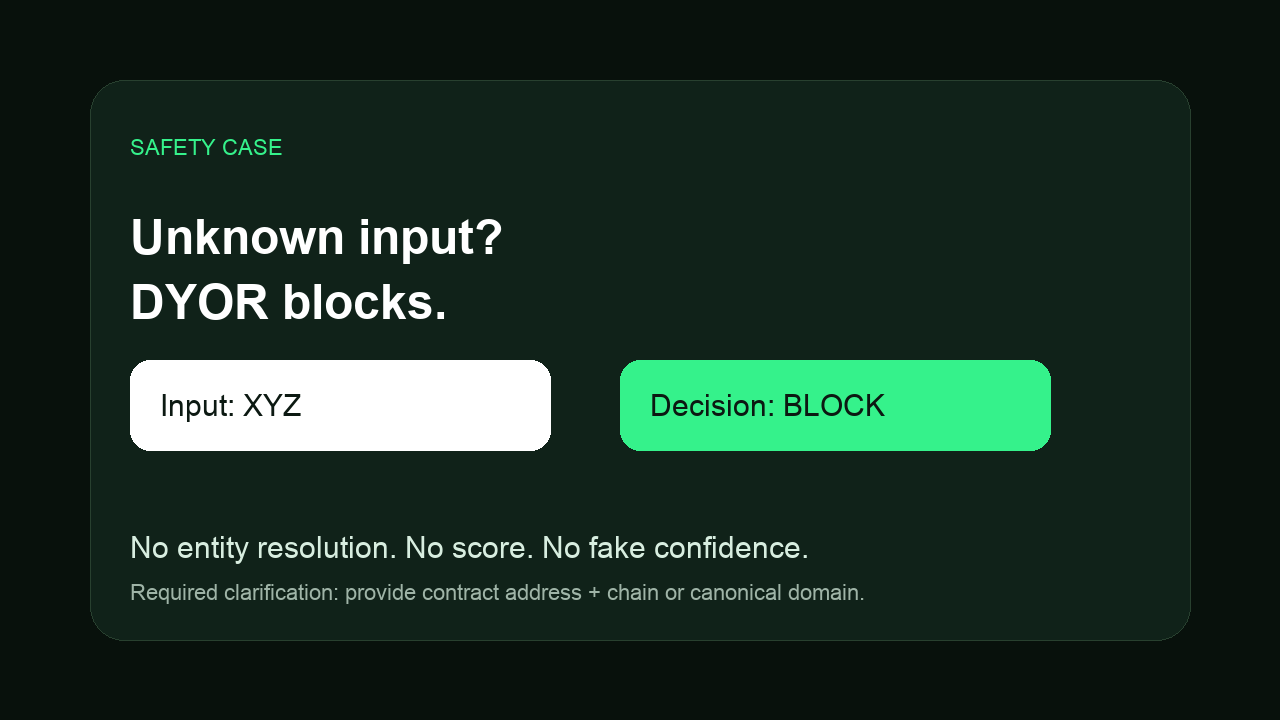 SAFETY CASE

Unknown input?
DYOR blocks.

Input: XYZ

Decision: BLOCK

No entity resolution. No score. No fake confidence.

Required clarification: provide contract address + chain or canonical domain.